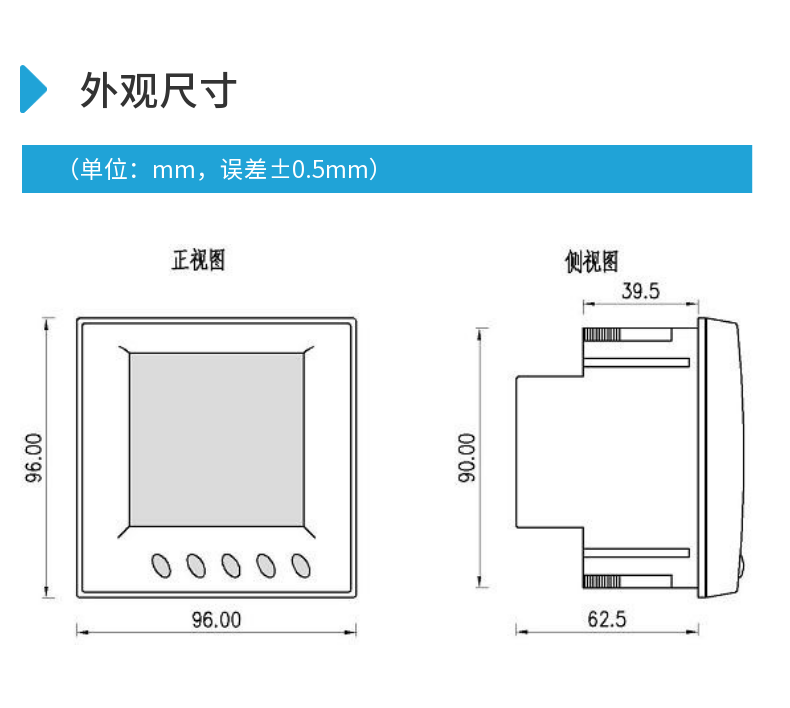 外观尺寸

（单位：mm，误差±0.5mm）

正视图

96.00

96.00

侧视图

39.5

90.00

62.5